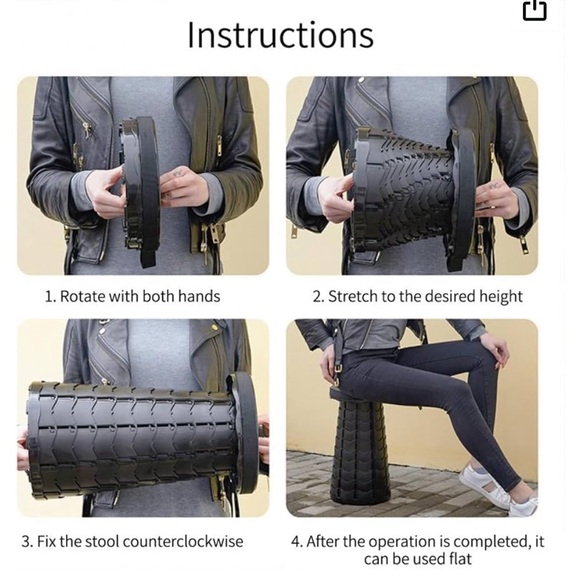 Instructions

1. Rotate with both hands

2. Stretch to the desired height

3. Fix the stool counterclockwise

4. After the operation is completed, it can be used flat